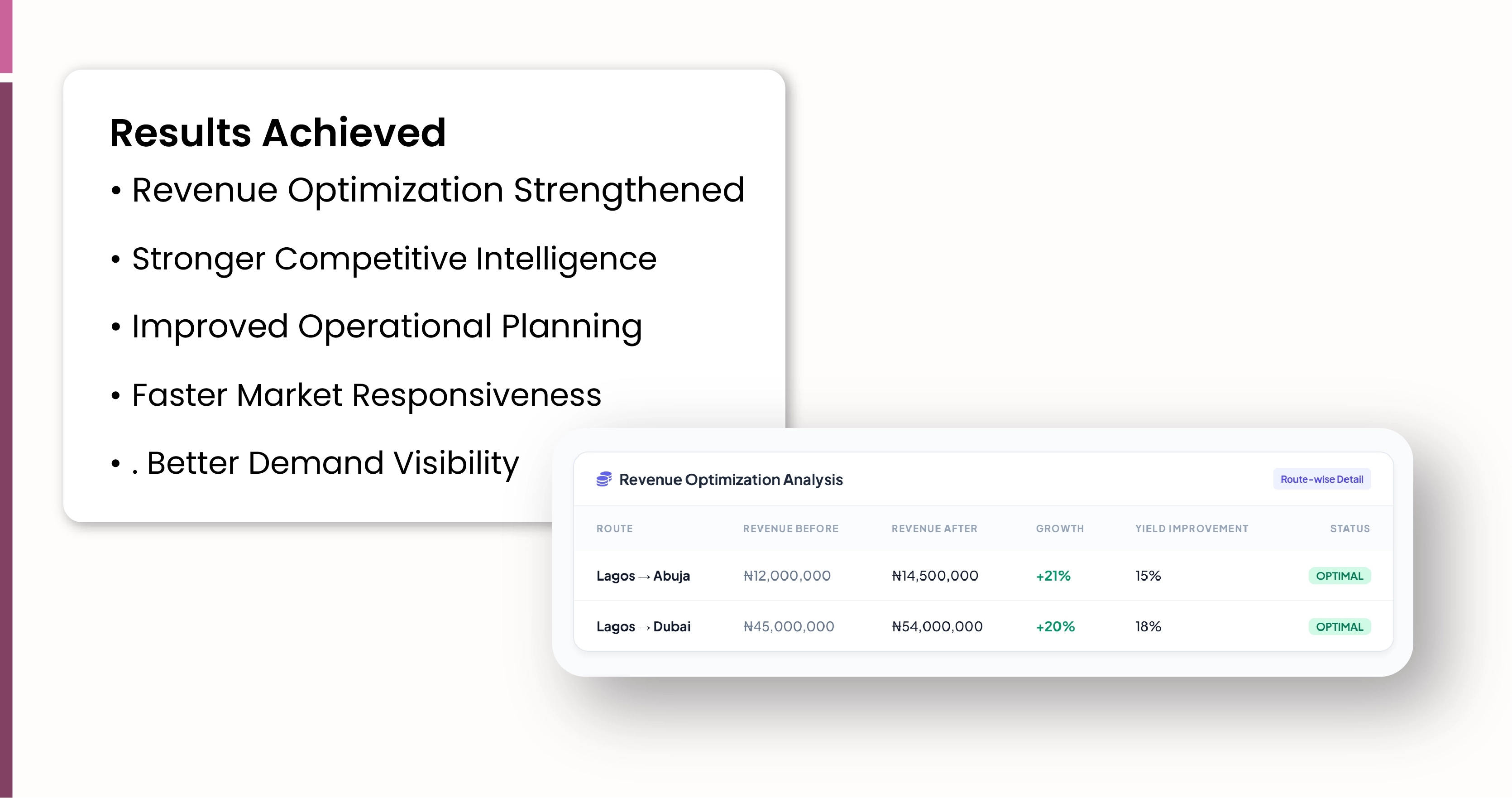 Results Achieved

• Revenue Optimization Strengthened

• Stronger Competitive Intelligence

• Improved Operational Planning

• Faster Market Responsiveness

• . Better Demand Visibility

Revenue Optimization Analysis

Route-wise Detail

| ROUTE | REVENUE BEFORE | REVENUE AFTER | GROWTH | YIELD IMPROVEMENT | STATUS |
|---|---|---|---|---|---|
| Lagos → Abuja | ₦12,000,000 | ₦14,500,000 | +21% | 15% | OPTIMAL |
| Lagos → Dubai | ₦45,000,000 | ₦54,000,000 | +20% | 18% | OPTIMAL |